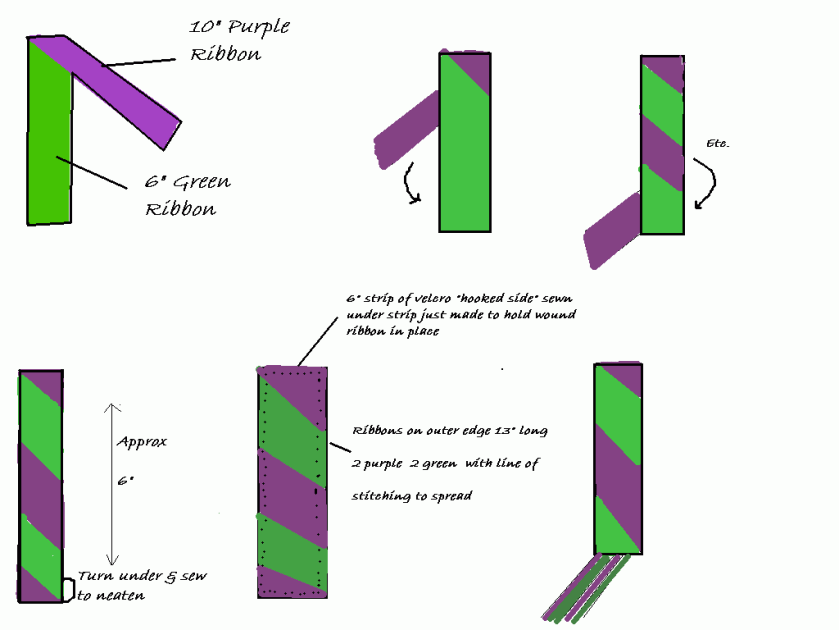 10" Purple Ribbon

6" Green Ribbon

Etc.

6" strip of velcro "hooked side" sewn under strip just made to hold wound ribbon in place

Approx 6"

Turn under & sew to neaten

Ribbons on outer edge 13" long 2 purple 2 green with line of stitching to spread